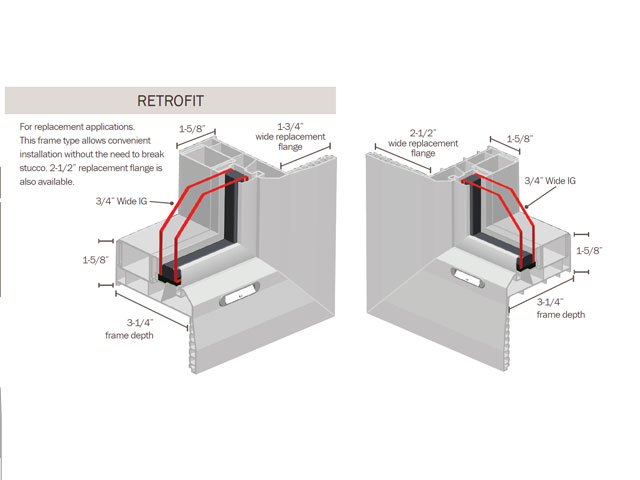 RETROFIT

For replacement applications. This frame type allows convenient installation without the need to break stucco. 2-1/2" replacement flange is also available.

1-5/8"

1-3/4" wide replacement flange

3/4" Wide IG

1-5/8"

3-1/4" frame depth

2-1/2" wide replacement flange

1-5/8"

3/4" Wide IG

1-5/8"

3-1/4" frame depth