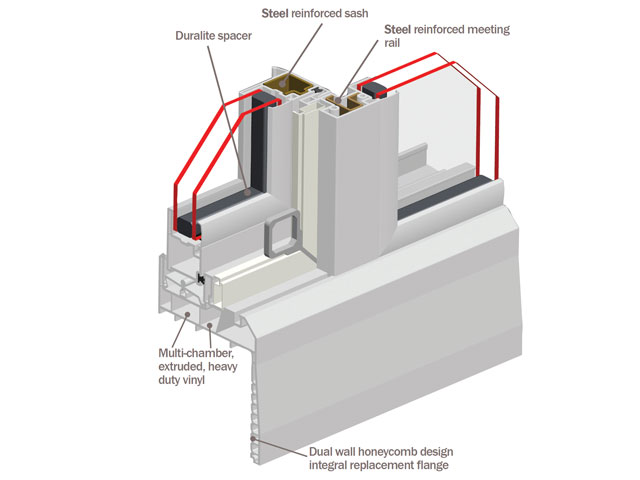 Steel reinforced sash

Duralite spacer

Steel reinforced meeting rail

Multi-chamber, extruded, heavy duty vinyl

Dual wall honeycomb design integral replacement flange